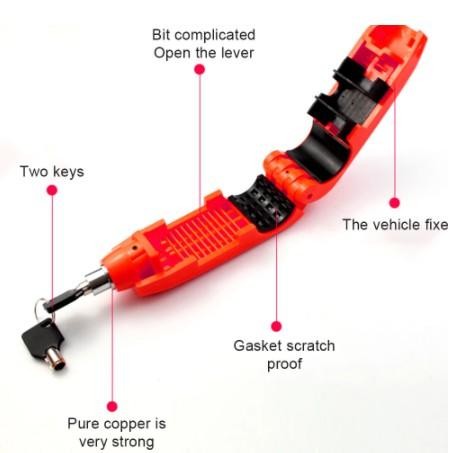 Bit complicated
Open the lever

Two keys

The vehicle fixe

Gasket scratch proof

Pure copper is very strong