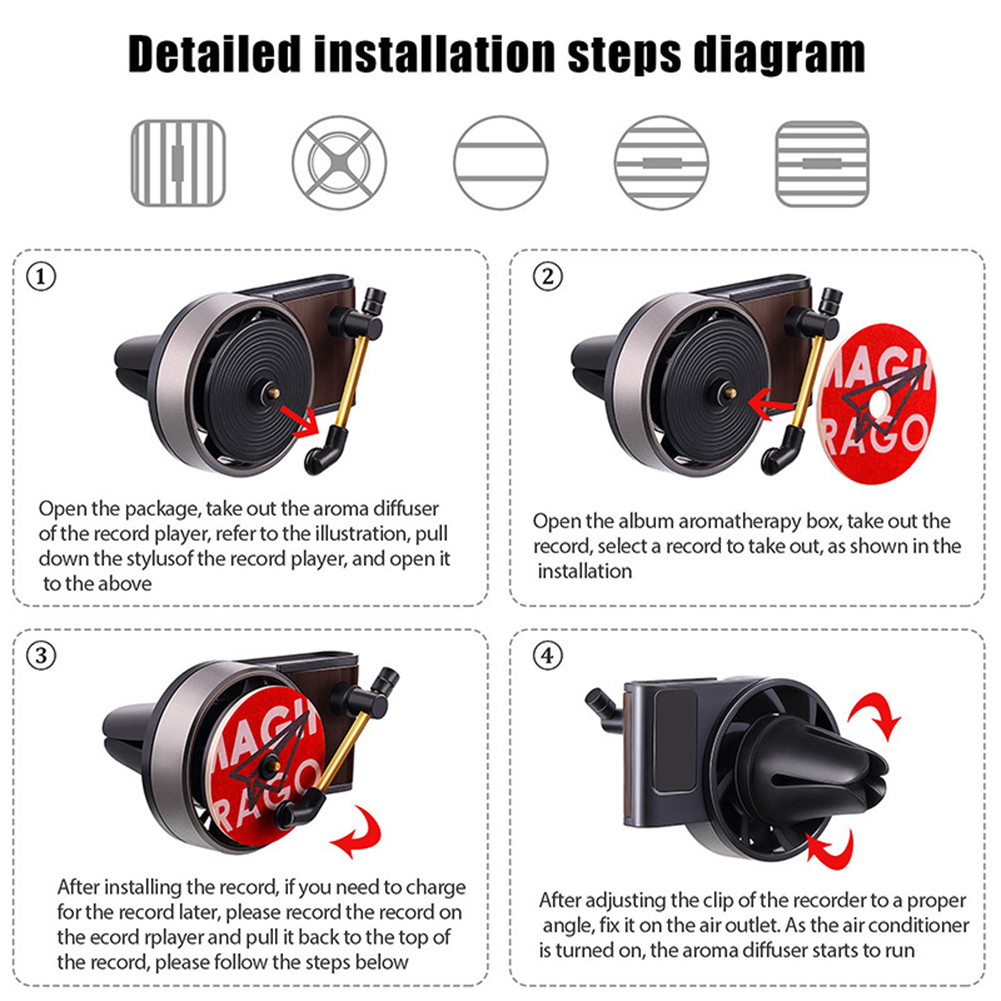 Detailed installation steps diagram

①

Open the package, take out the aroma diffuser of the record player, refer to the illustration, pull down the stylusof the record player, and open it to the above

②

MAGI RAGO

Open the album aromatherapy box, take out the record, select a record to take out, as shown in the installation

③

MAGI RAGO

After installing the record, if you need to charge for the record later, please record the record on the ecord rplayer and pull it back to the top of the record, please follow the steps below

④

After adjusting the clip of the recorder to a proper angle, fix it on the air outlet. As the air conditioner is turned on, the aroma diffuser starts to run