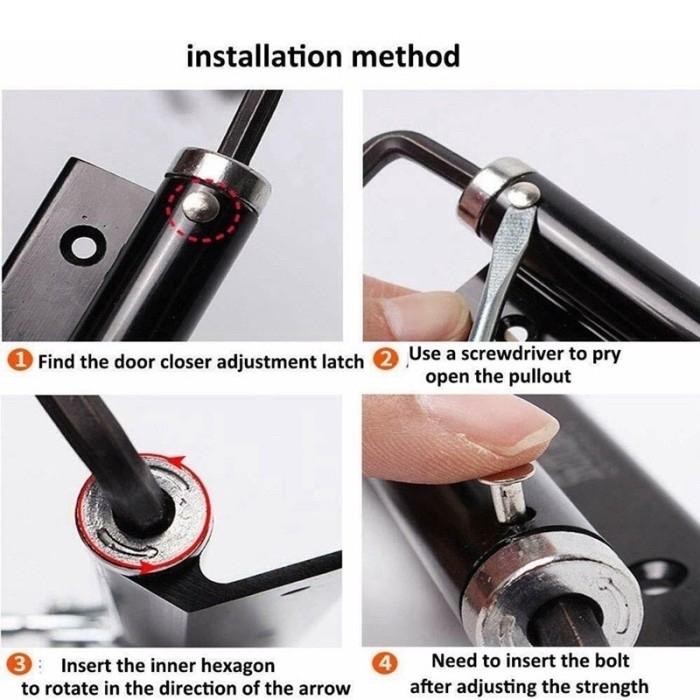 installation method

1 Find the door closer adjustment latch

2 Use a screwdriver to pry open the pullout

3 Insert the inner hexagon to rotate in the direction of the arrow

4 Need to insert the bolt after adjusting the strength