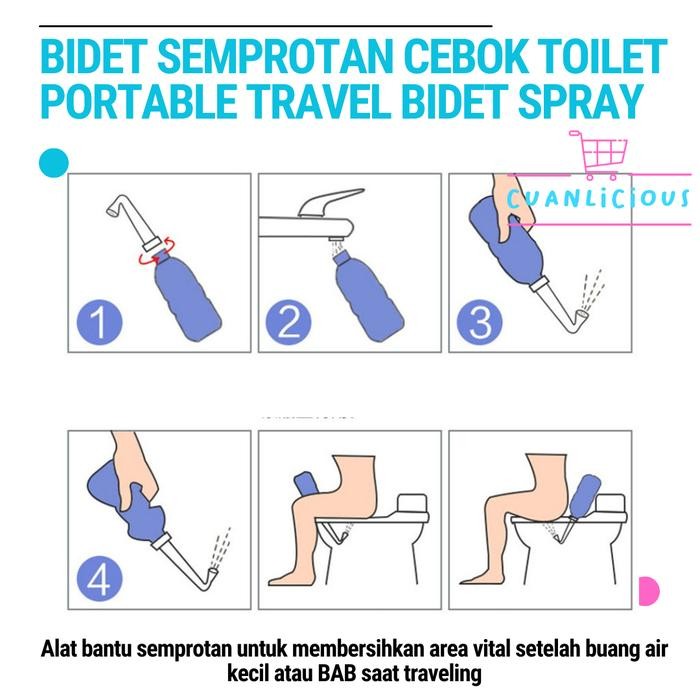 BIDET SEMPROTAN CEBOK TOILET PORTABLE TRAVEL BIDET SPRAY

CUANLICIOUS

1

2

3

4

Alat bantu semprotan untuk membersihkan area vital setelah buang air kecil atau BAB saat traveling