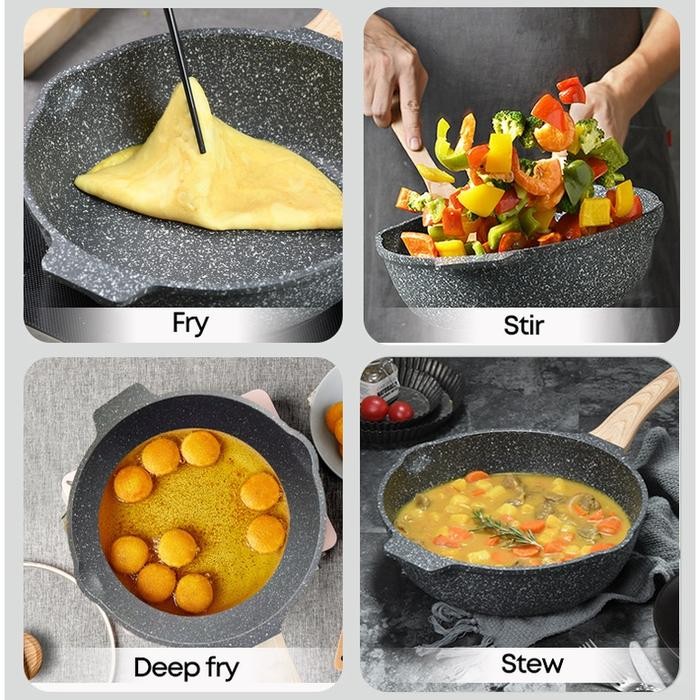 Fry

Stir

Deep fry

Stew