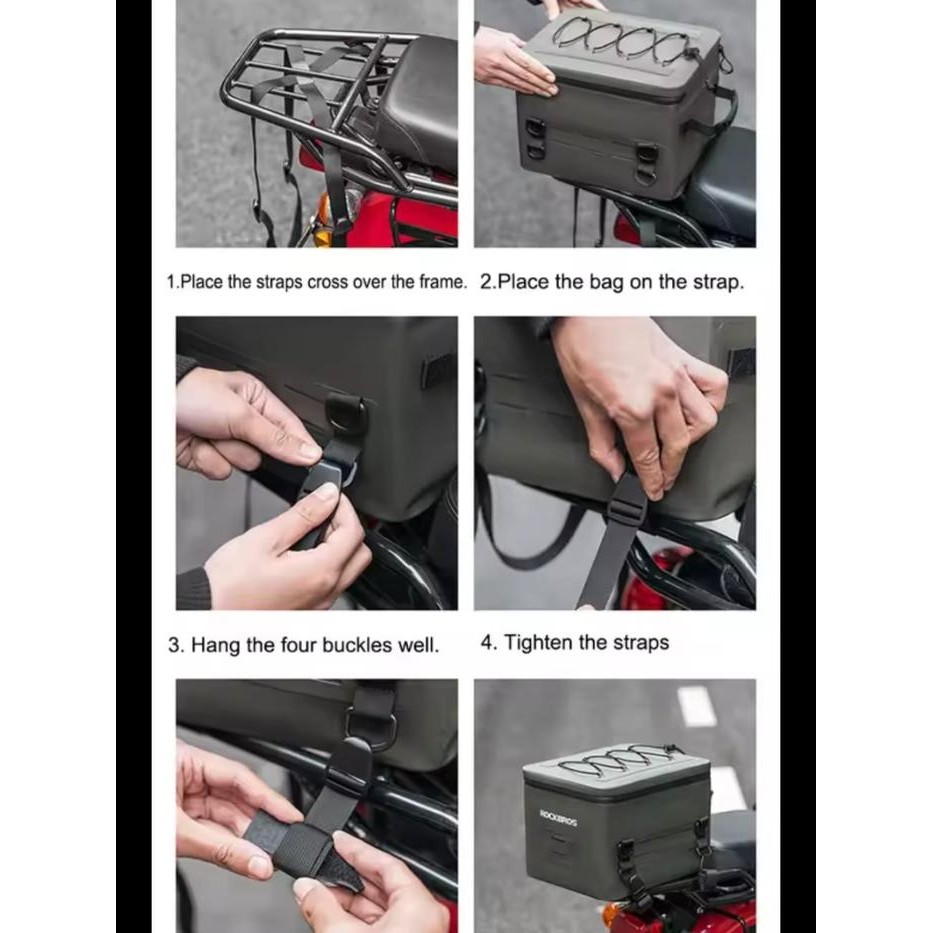 1.Place the straps cross over the frame.

2.Place the bag on the strap.

3. Hang the four buckles well.

4. Tighten the straps

ROCKBROS