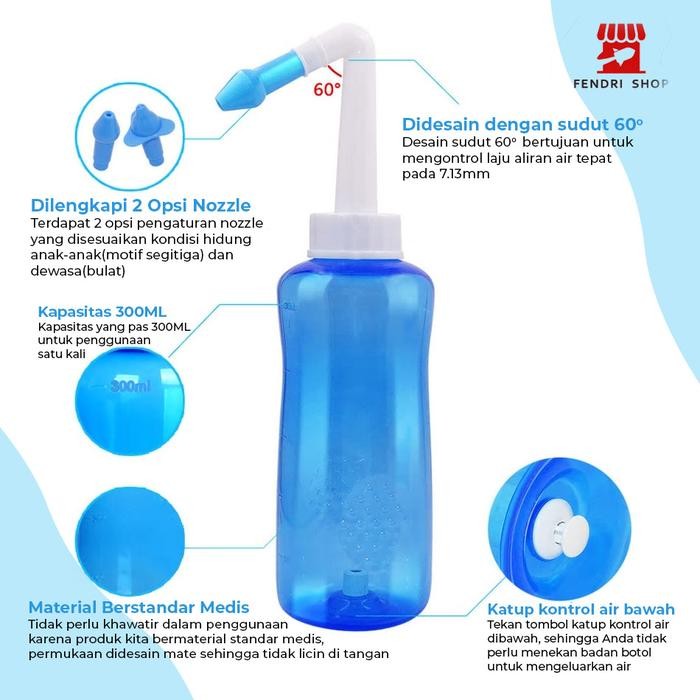 FENDRI SHOP

60°

Didesain dengan sudut 60°
Desain sudut 60° bertujuan untuk mengontrol laju aliran air tepat pada 7.13mm

Dilengkapi 2 Opsi Nozzle
Terdapat 2 opsi pengaturan nozzle yang disesuaikan kondisi hidung anak-anak(motif segitiga) dan dewasa(bulat)

Kapasitas 300ML
Kapasitas yang pas 300ML untuk penggunaan satu kali

300ml

Material Berstandar Medis
Tidak perlu khawatir dalam penggunaan karena produk kita bermaterial standar medis, permukaan didesain mate sehingga tidak licin di tangan

Katup kontrol air bawah
Tekan tombol katup kontrol air dibawah, sehingga Anda tidak perlu menekan badan botol untuk mengeluarkan air