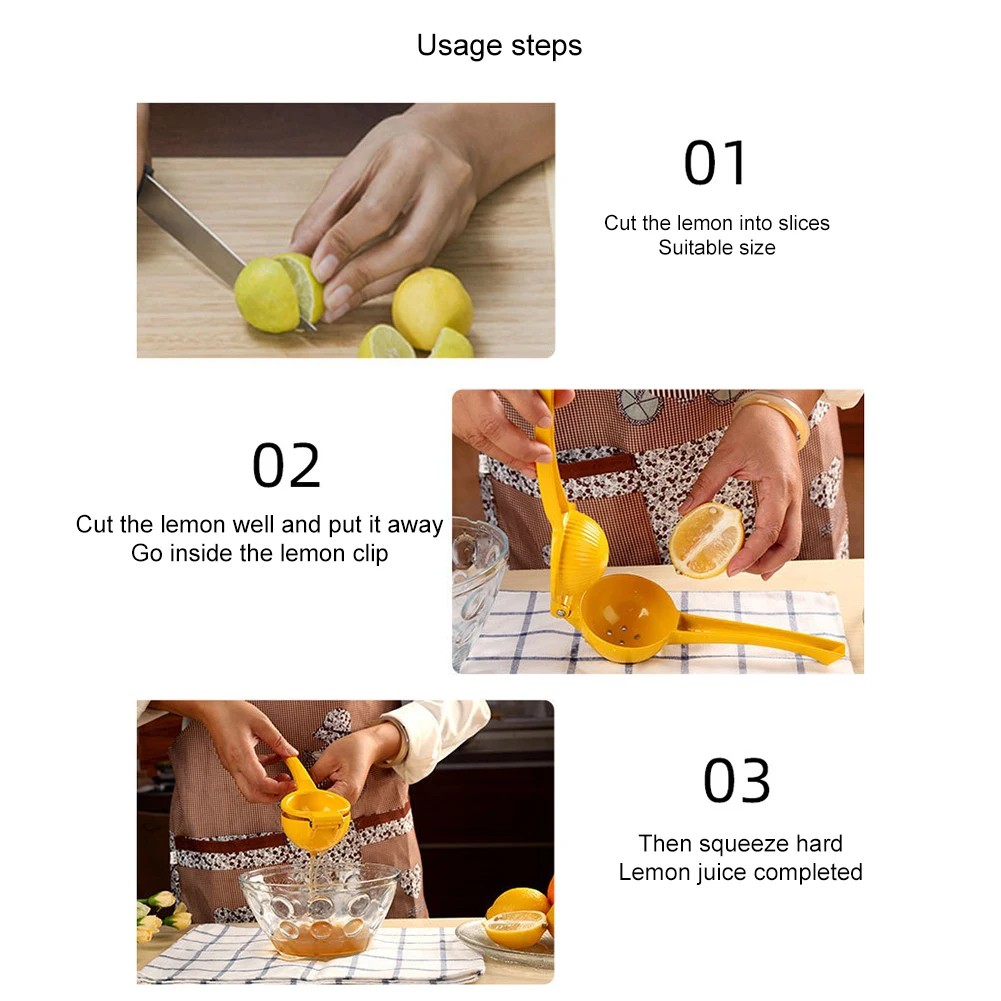 Usage steps

01

Cut the lemon into slices
Suitable size

02

Cut the lemon well and put it away
Go inside the lemon clip

03

Then squeeze hard
Lemon juice completed