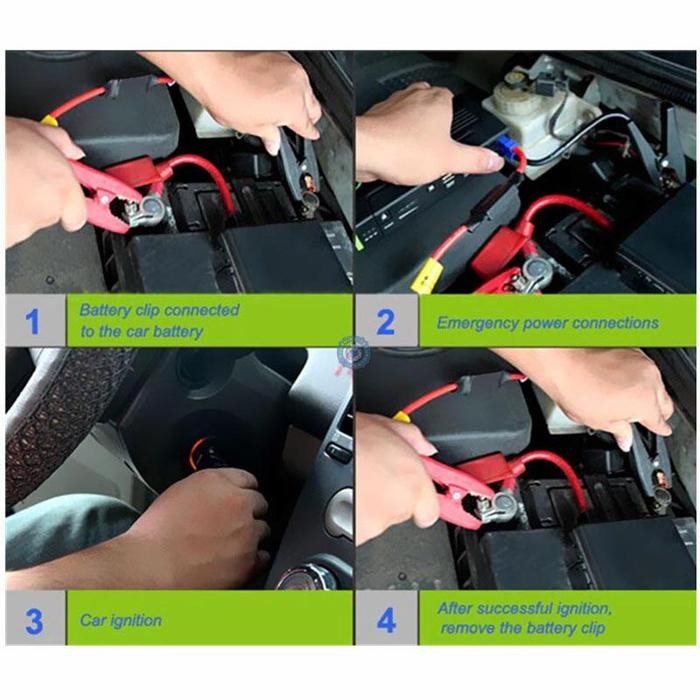 1
Battery clip connected to the car battery

2
Emergency power connections

3
Car ignition

4
After successful ignition, remove the battery clip