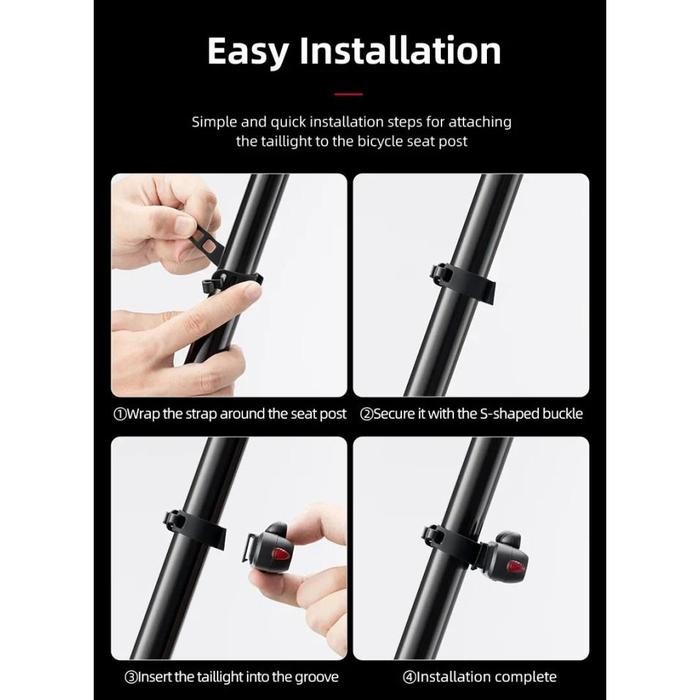 Easy Installation

Simple and quick installation steps for attaching the taillight to the bicycle seat post

①Wrap the strap around the seat post

②Secure it with the S-shaped buckle

③Insert the taillight into the groove

④Installation complete