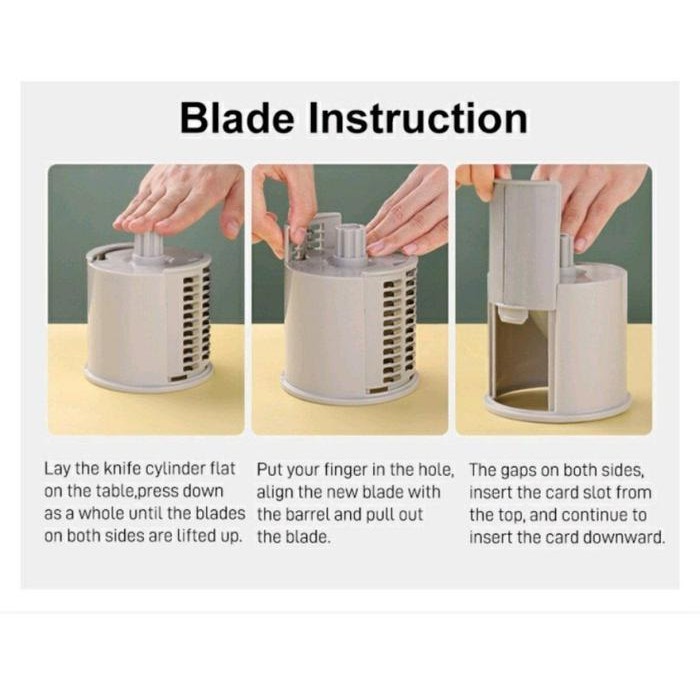 Blade Instruction

Lay the knife cylinder flat on the table,press down as a whole until the blades on both sides are lifted up.

Put your finger in the hole, align the new blade with the barrel and pull out the blade.

The gaps on both sides, insert the card slot from the top, and continue to insert the card downward.