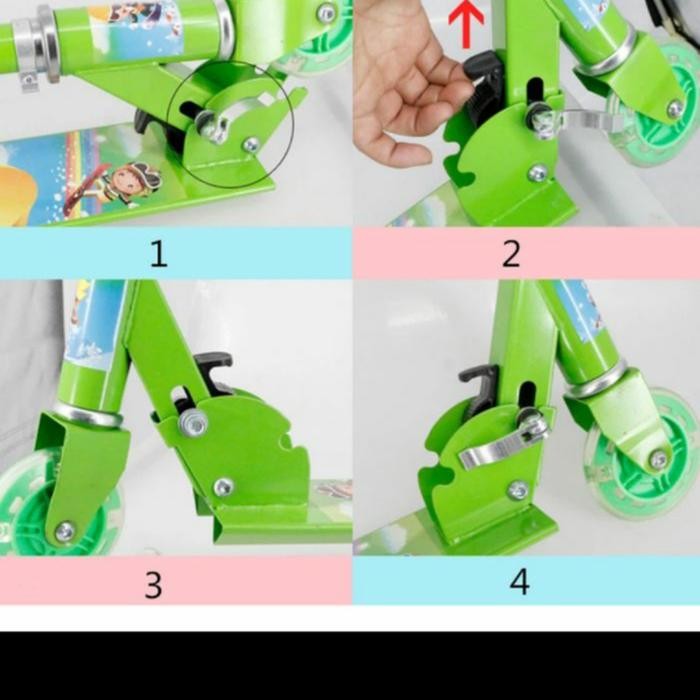 1

2

3

4