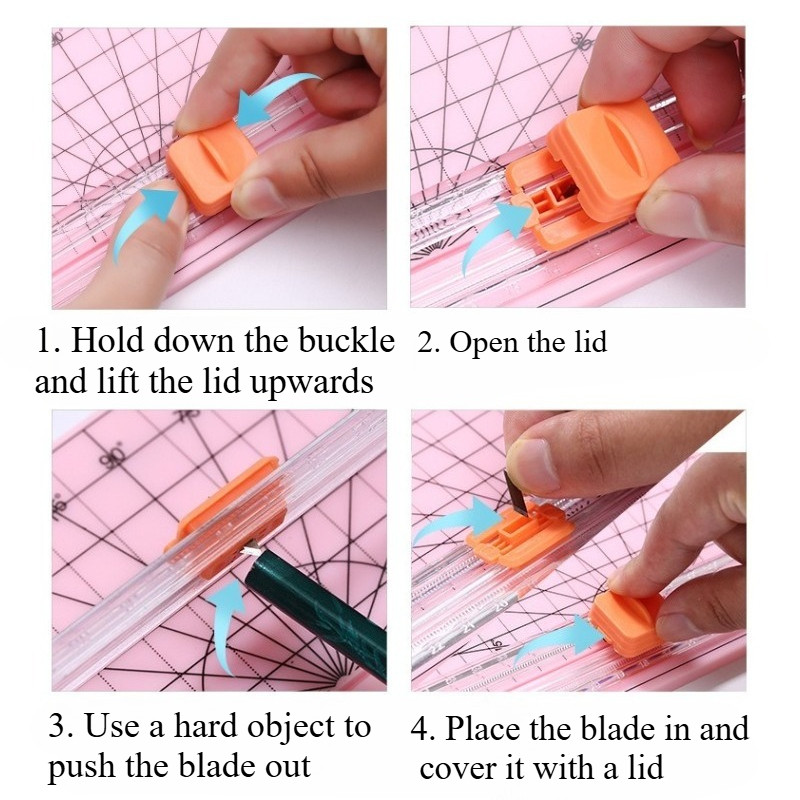 1. Hold down the buckle and lift the lid upwards

2. Open the lid

3. Use a hard object to push the blade out

4. Place the blade in and cover it with a lid