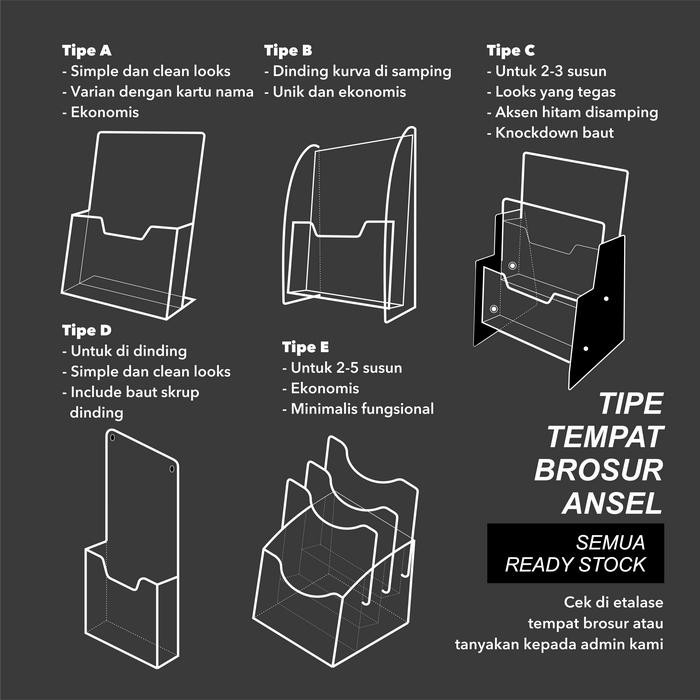 Tipe A
- Simple dan clean looks
- Varian dengan kartu nama
- Ekonomis

Tipe B
- Dinding kurva di samping
- Unik dan ekonomis

Tipe C
- Untuk 2-3 susun
- Looks yang tegas
- Aksen hitam disamping
- Knockdown baut

Tipe D
- Untuk di dinding
- Simple dan clean looks
- Include baut skrup dinding

Tipe E
- Untuk 2-5 susun
- Ekonomis
- Minimalis fungsional

TIPE TEMPAT BROSUR ANSEL

SEMUA READY STOCK

Cek di etalase tempat brosur atau tanyakan kepada admin kami