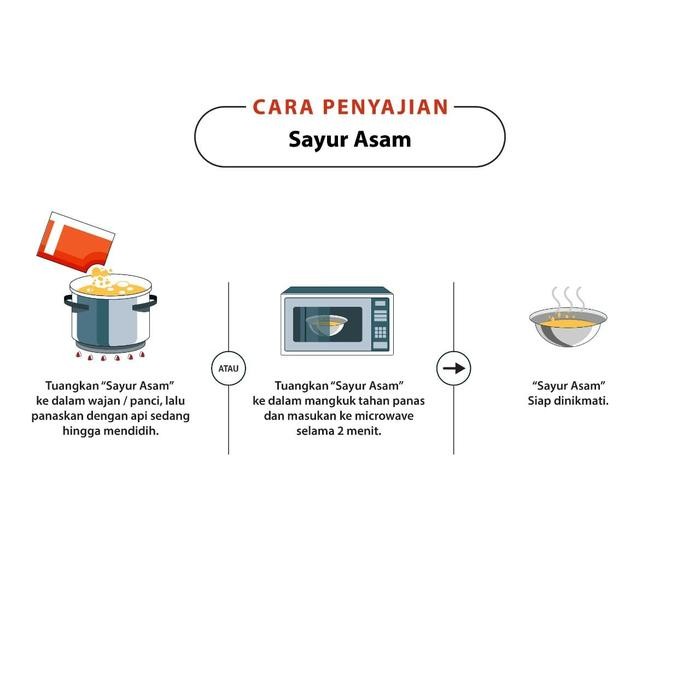 CARA PENYAJIAN
Sayur Asam

Tuangkan "Sayur Asam" ke dalam wajan / panci, lalu panaskan dengan api sedang hingga mendidih.

ATAU

Tuangkan "Sayur Asam" ke dalam mangkuk tahan panas dan masukan ke microwave selama 2 menit.

"Sayur Asam" Siap dinikmati.