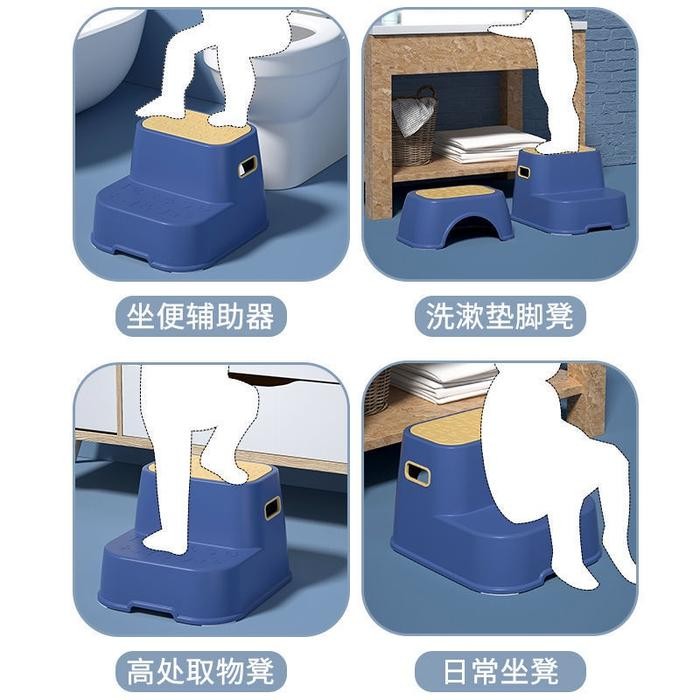 坐便辅助器

洗漱垫脚凳

高处取物凳

日常坐凳