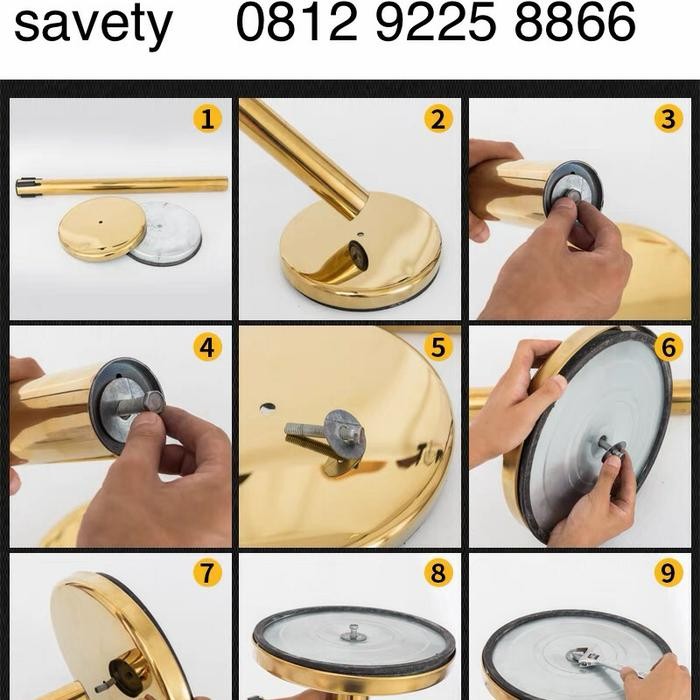 savety 0812 9225 8866

1

2

3

4

5

6

7

8

9