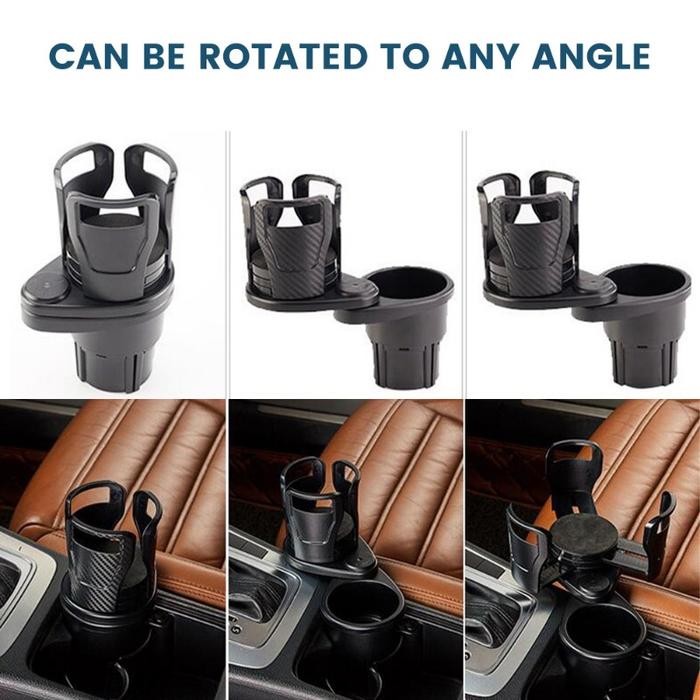 CAN BE ROTATED TO ANY ANGLE