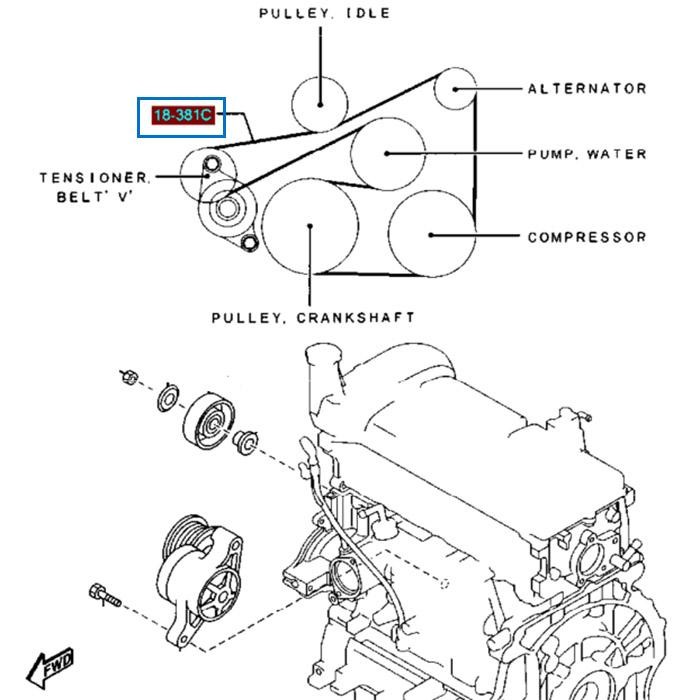 PULLEY, IDLE

18-381C

ALTERNATOR

PUMP, WATER

TENSIONER, BELT' V'

COMPRESSOR

PULLEY, CRANKSHAFT

FWD