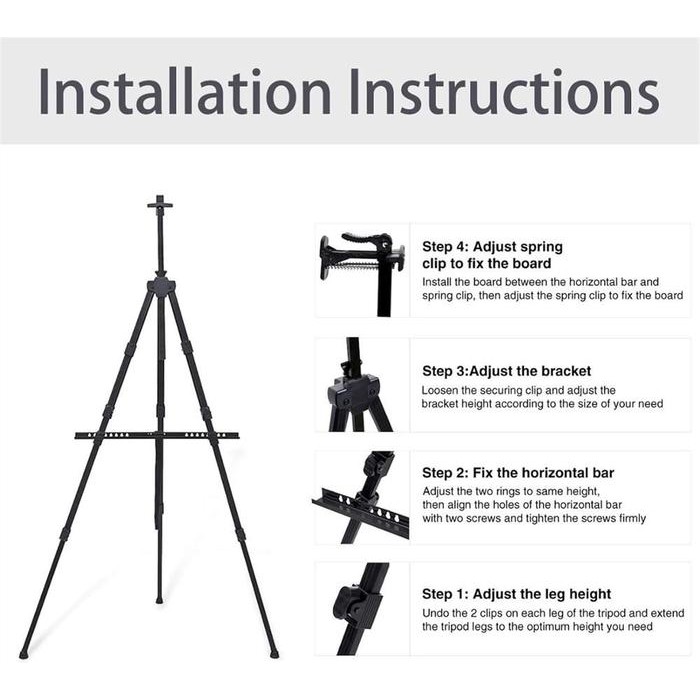 Installation Instructions

Step 4: Adjust spring clip to fix the board
Install the board between the horizontal bar and spring clip, then adjust the spring clip to fix the board

Step 3:Adjust the bracket
Loosen the securing clip and adjust the bracket height according to the size of your need

Step 2: Fix the horizontal bar
Adjust the two rings to same height, then align the holes of the horizontal bar with two screws and tighten the screws firmly

Step 1: Adjust the leg height
Undo the 2 clips on each leg of the tripod and extend the tripod legs to the optimum height you need