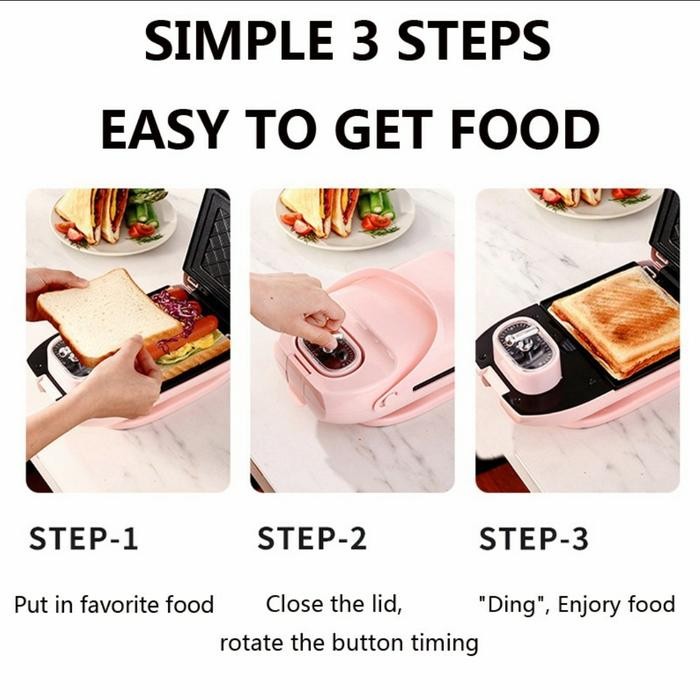 SIMPLE 3 STEPS

EASY TO GET FOOD

STEP-1

Put in favorite food

STEP-2

Close the lid, rotate the button timing

STEP-3

"Ding", Enjory food