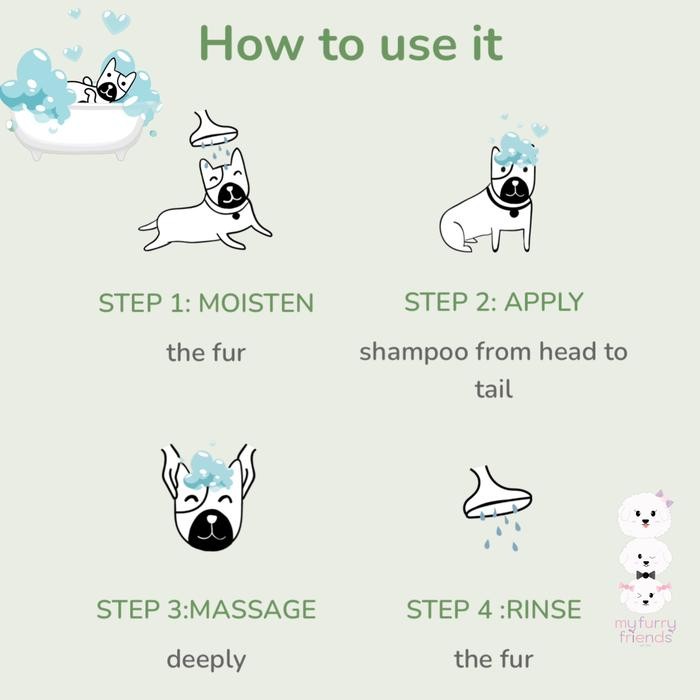 How to use it

STEP 1: MOISTEN

the fur

STEP 2: APPLY

shampoo from head to tail

STEP 3:MASSAGE

deeply

STEP 4 :RINSE

the fur

my furry friends