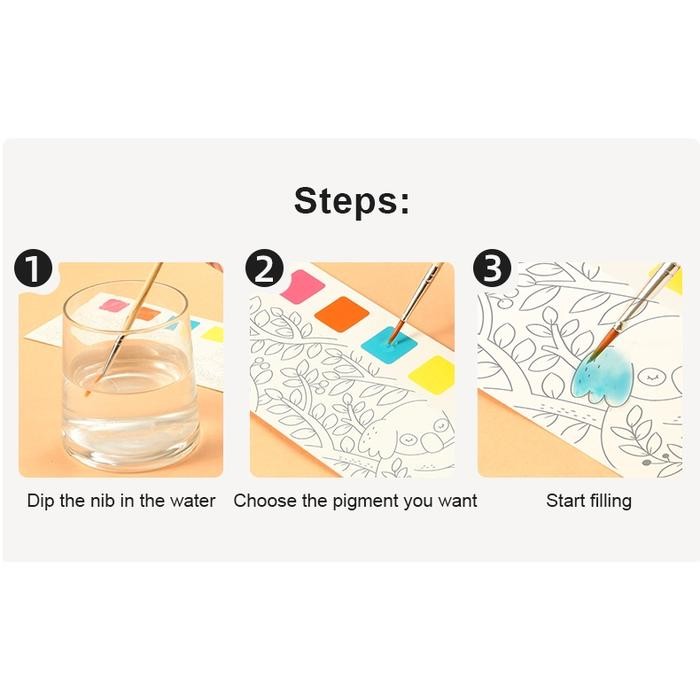 Steps:

1
Dip the nib in the water

2
Choose the pigment you want

3
Start filling