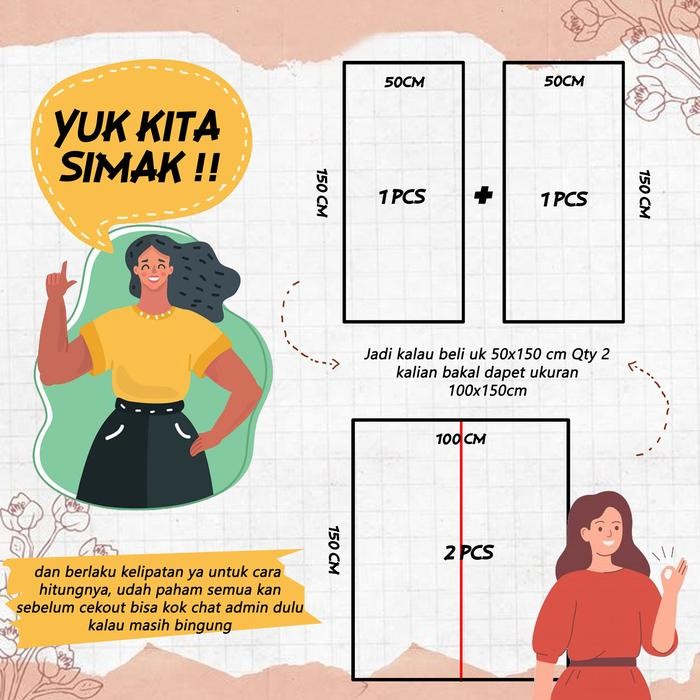 YUK KITA SIMAK !!

50CM

150 CM

1 PCS

+

50CM

1 PCS

150 CM

Jadi kalau beli uk 50x150 cm Qty 2 kalian bakal dapet ukuran 100x150cm

100 CM

150 CM

2 PCS

dan berlaku kelipatan ya untuk cara hitungnya, udah paham semua kan sebelum cekout bisa kok chat admin dulu kalau masih bingung