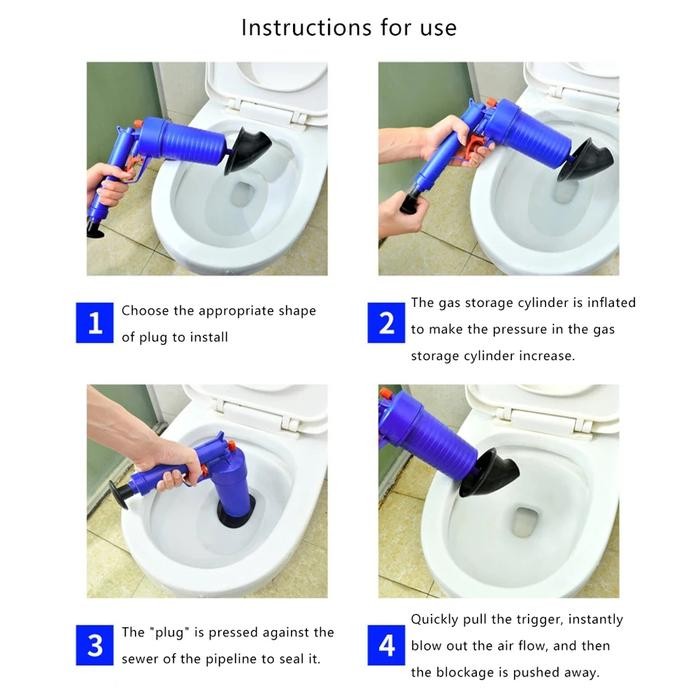 Instructions for use

1 Choose the appropriate shape of plug to install

2 The gas storage cylinder is inflated to make the pressure in the gas storage cylinder increase.

3 The "plug" is pressed against the sewer of the pipeline to seal it.

4 Quickly pull the trigger, instantly blow out the air flow, and then the blockage is pushed away.