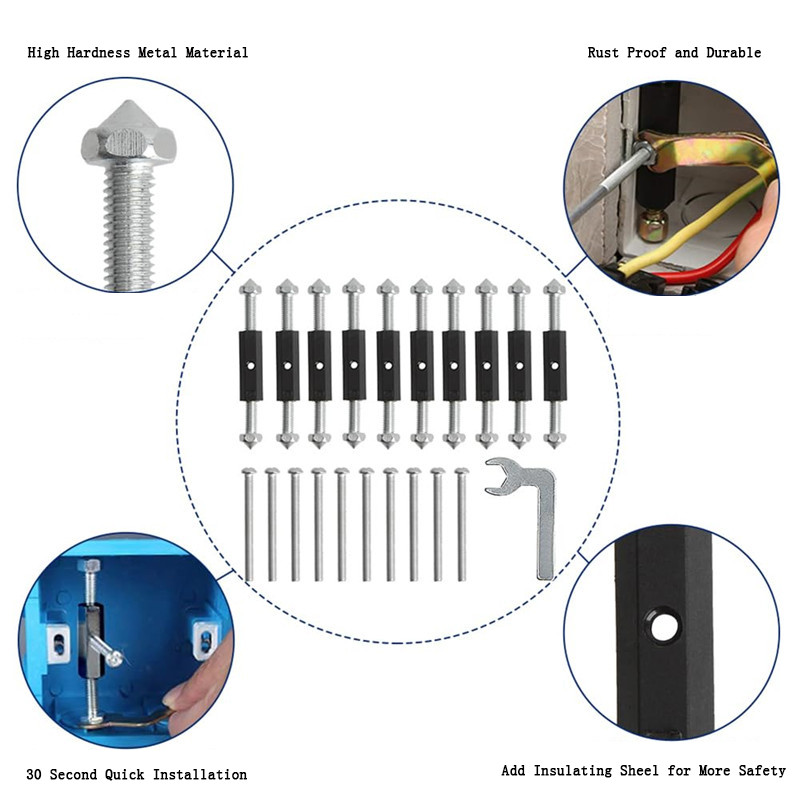 High Hardness Metal Material

Rust Proof and Durable

30 Second Quick Installation

Add Insulating Sheel for More Safety