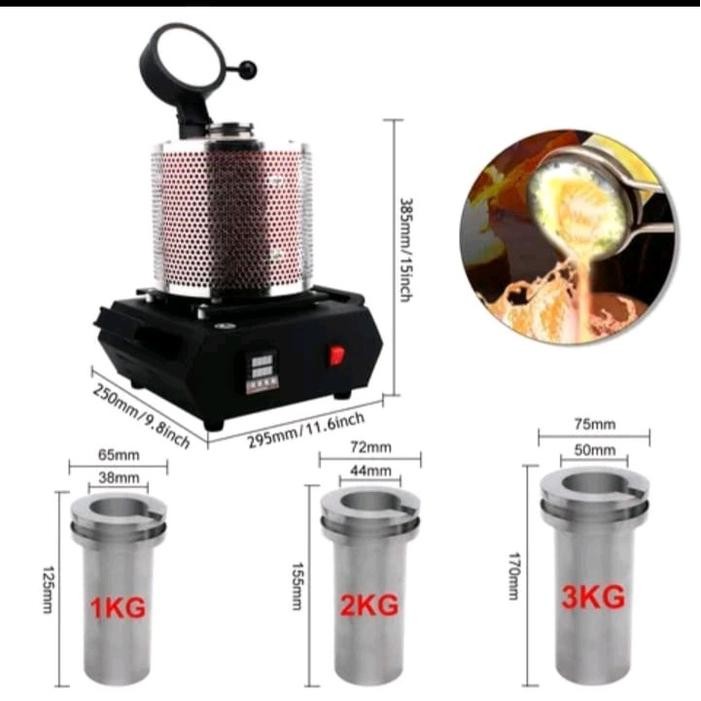 385mm/15inch

250mm/9.8inch

295mm/11.6inch

65mm
38mm
125mm
1KG

72mm
44mm
155mm
2KG

75mm
50mm
170mm
3KG