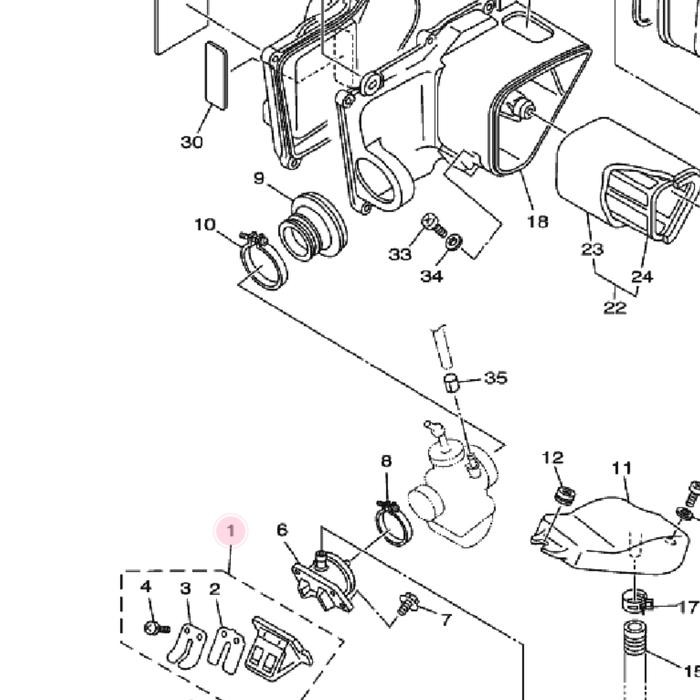 30
9
10
33
34
18
23
24
22
35
8
12
11
1
6
4
3
2
7
17
15