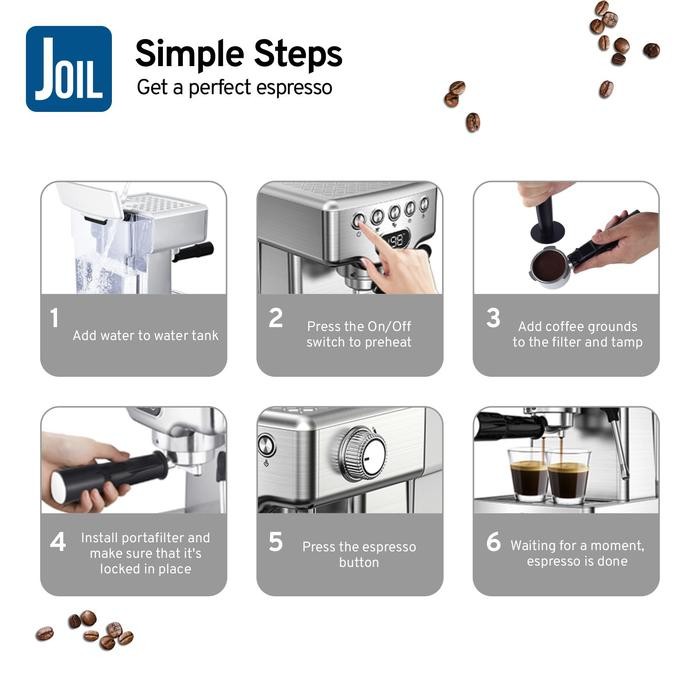 JOIL

Simple Steps
Get a perfect espresso

1 Add water to water tank

2 Press the On/Off switch to preheat

3 Add coffee grounds to the filter and tamp

4 Install portafilter and make sure that it's locked in place

5 Press the espresso button

6 Waiting for a moment, espresso is done