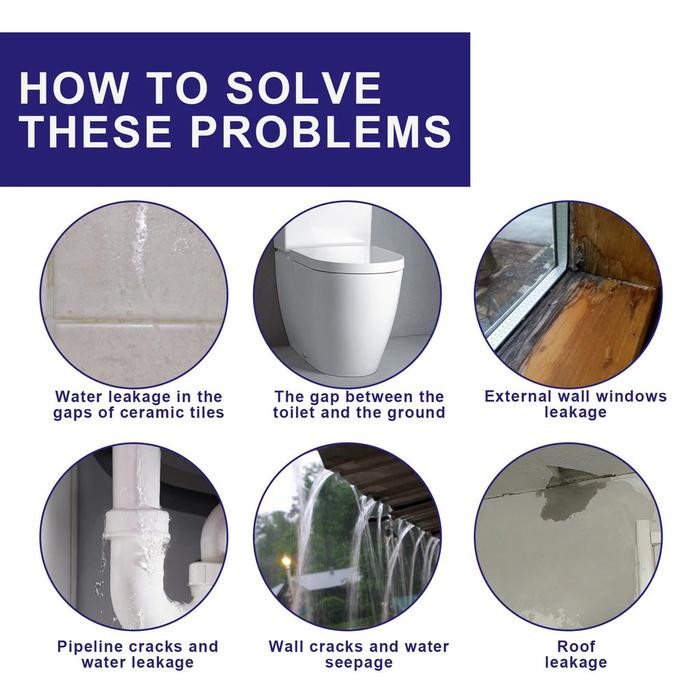 HOW TO SOLVE THESE PROBLEMS

Water leakage in the gaps of ceramic tiles

The gap between the toilet and the ground

External wall windows leakage

Pipeline cracks and water leakage

Wall cracks and water seepage

Roof leakage