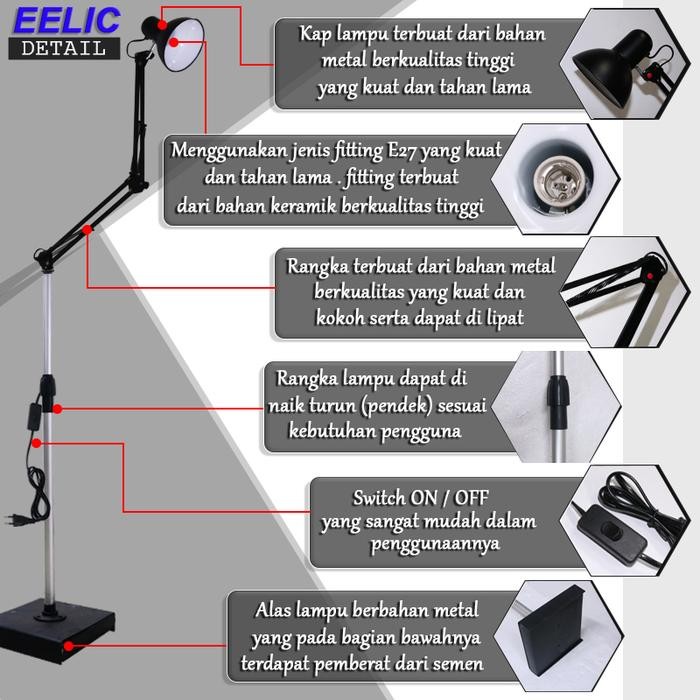 EELIC
DETAIL

Kap lampu terbuat dari bahan metal berkualitas tinggi yang kuat dan tahan lama

Menggunakan jenis fitting E27 yang kuat dan tahan lama . fitting terbuat dari bahan keramik berkualitas tinggi

Rangka terbuat dari bahan metal berkualitas yang kuat dan kokoh serta dapat di lipat

Rangka lampu dapat di naik turun (pendek) sesuai kebutuhan pengguna

Switch ON / OFF yang sangat mudah dalam penggunaannya

Alas lampu berbahan metal yang pada bagian bawahnya terdapat pemberat dari semen