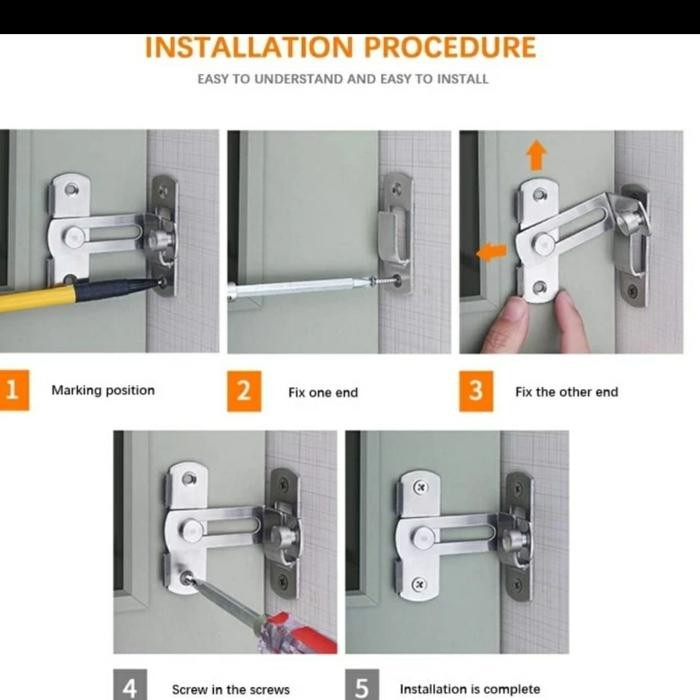 INSTALLATION PROCEDURE

EASY TO UNDERSTAND AND EASY TO INSTALL

1 Marking position

2 Fix one end

3 Fix the other end

4 Screw in the screws

5 Installation is complete