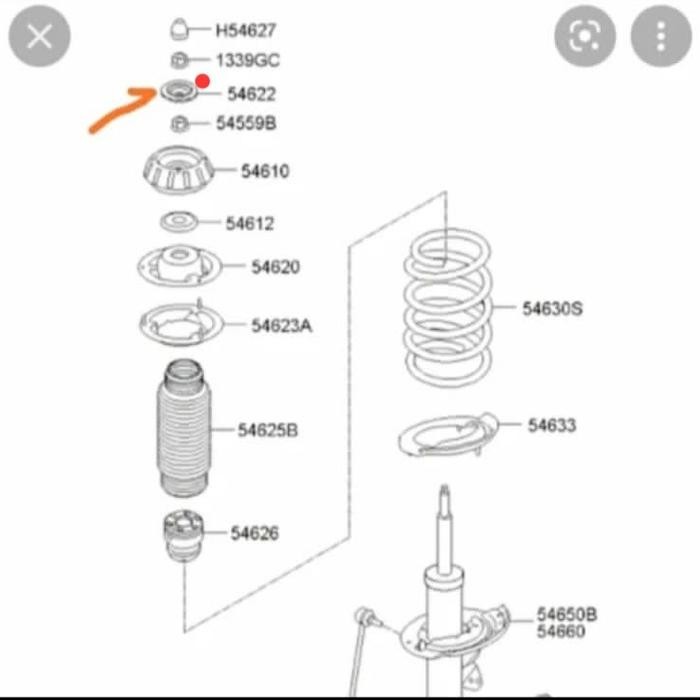 H54627
1339GC
54622
54559B
54610
54612
54620
54623A
54625B
54626
54630S
54633
54650B
54660