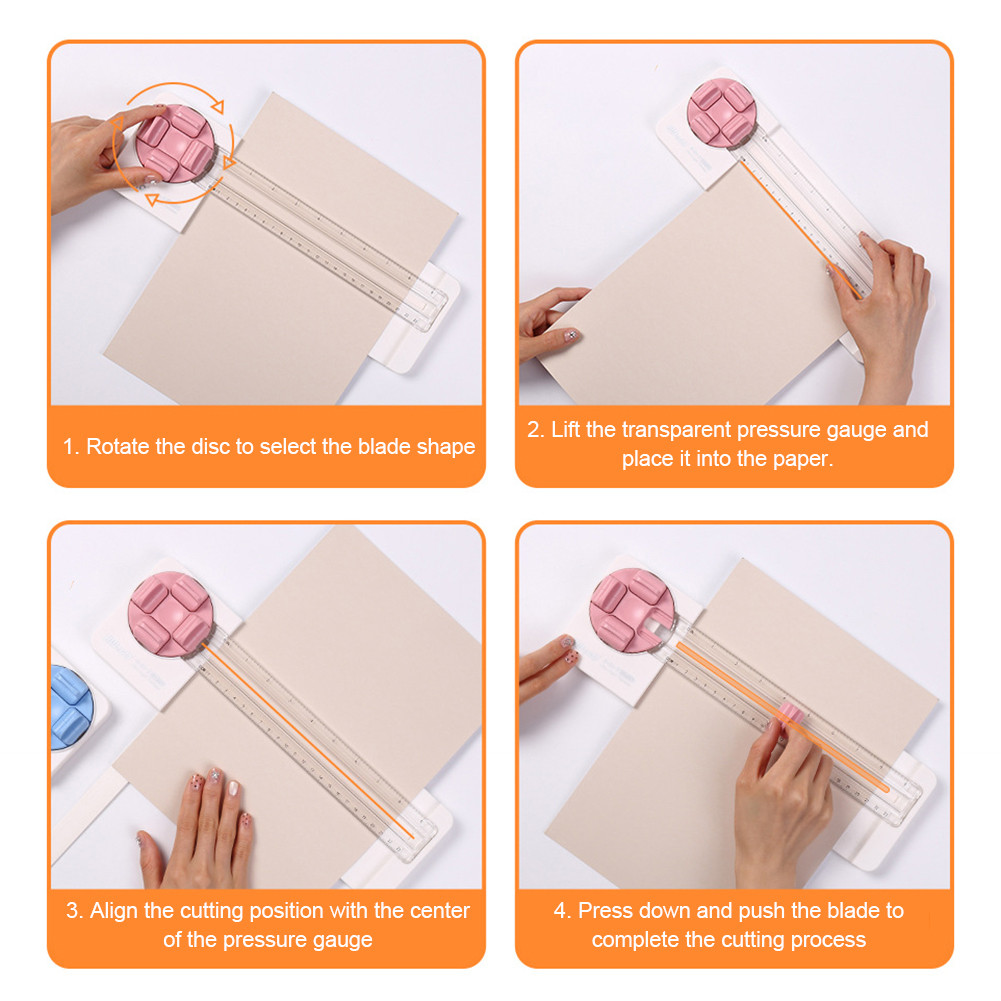 1. Rotate the disc to select the blade shape

2. Lift the transparent pressure gauge and place it into the paper.

3. Align the cutting position with the center of the pressure gauge

4. Press down and push the blade to complete the cutting process