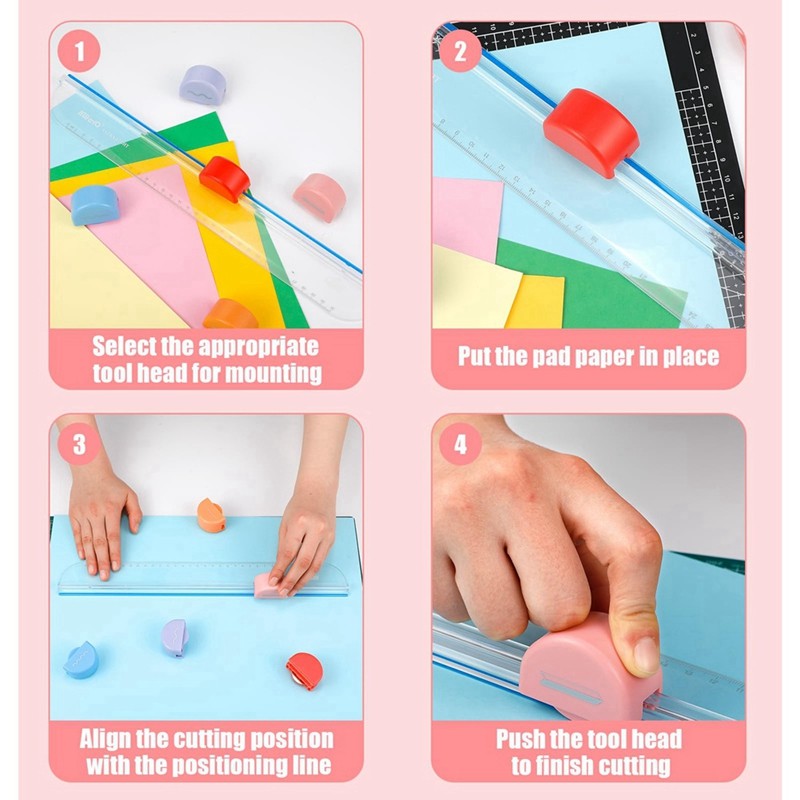 1

Select the appropriate tool head for mounting

2

Put the pad paper in place

3

Align the cutting position with the positioning line

4

Push the tool head to finish cutting