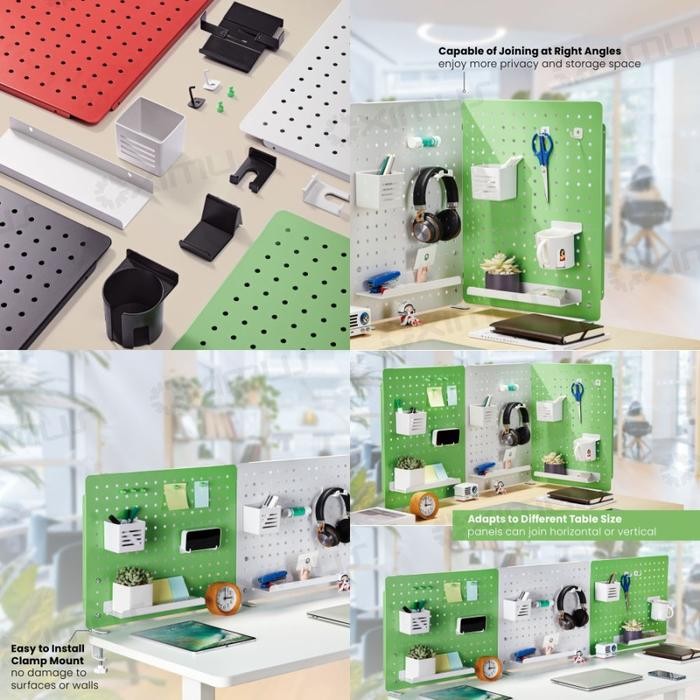 Capable of Joining at Right Angles
enjoy more privacy and storage space

Adapts to Different Table Size
panels can join horizontal or vertical

Easy to Install
Clamp Mount
no damage to surfaces or walls