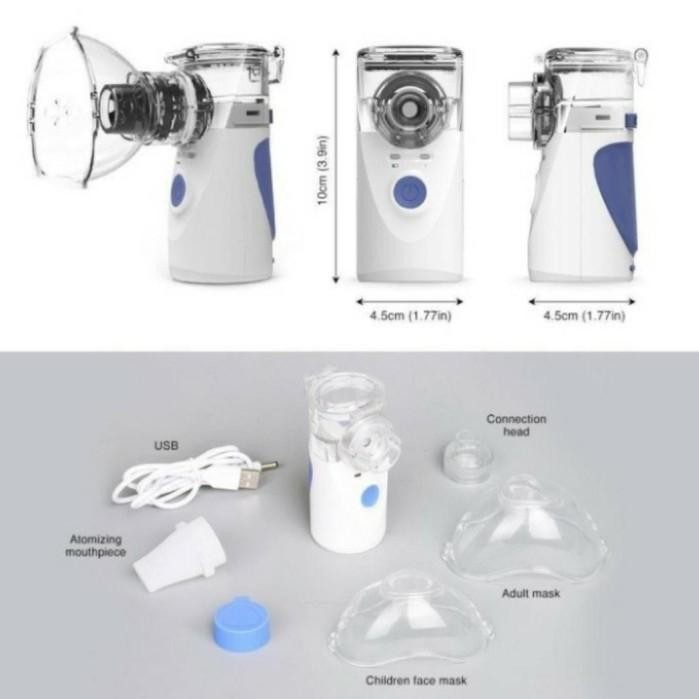 10cm (3.9in)

4.5cm (1.77in)

4.5cm (1.77in)

USB

Connection head

Atomizing mouthpiece

Adult mask

Children face mask