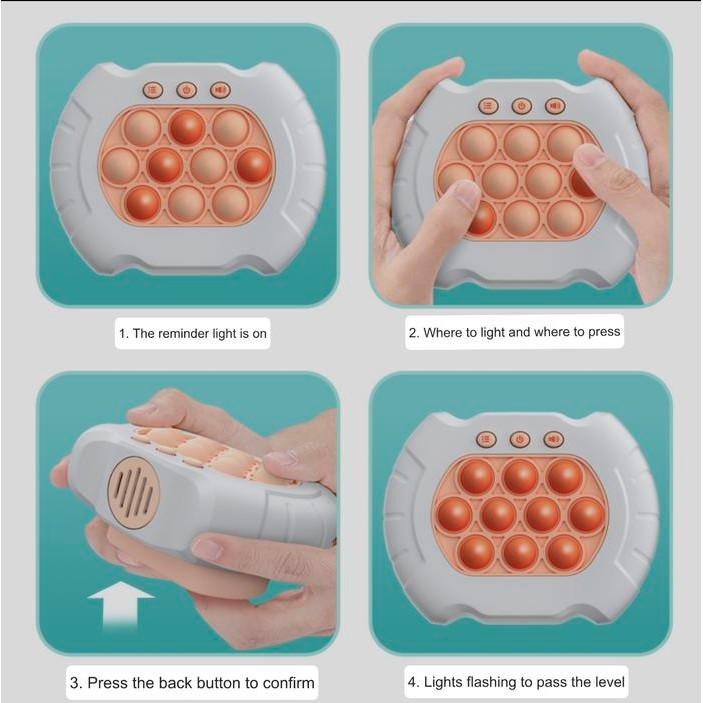 1. The reminder light is on

2. Where to light and where to press

3. Press the back button to confirm

4. Lights flashing to pass the level