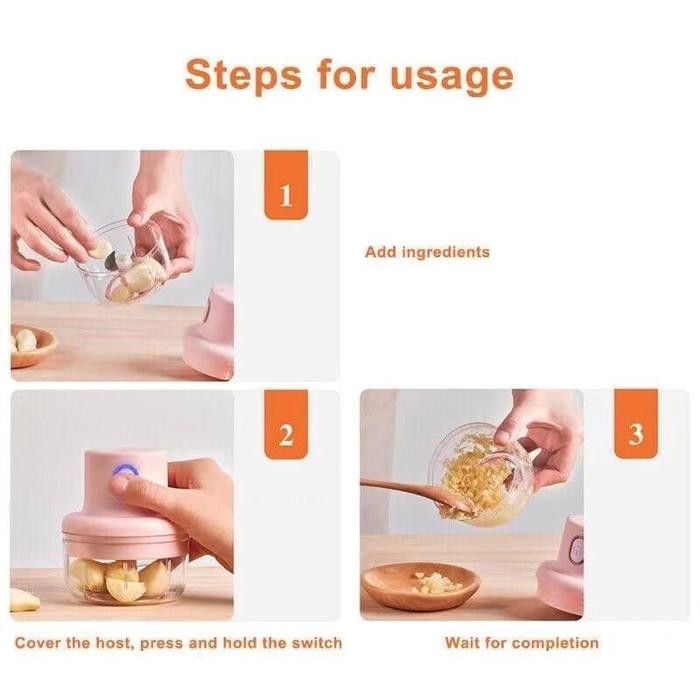 Steps for usage

1

Add ingredients

2

Cover the host, press and hold the switch

3

Wait for completion