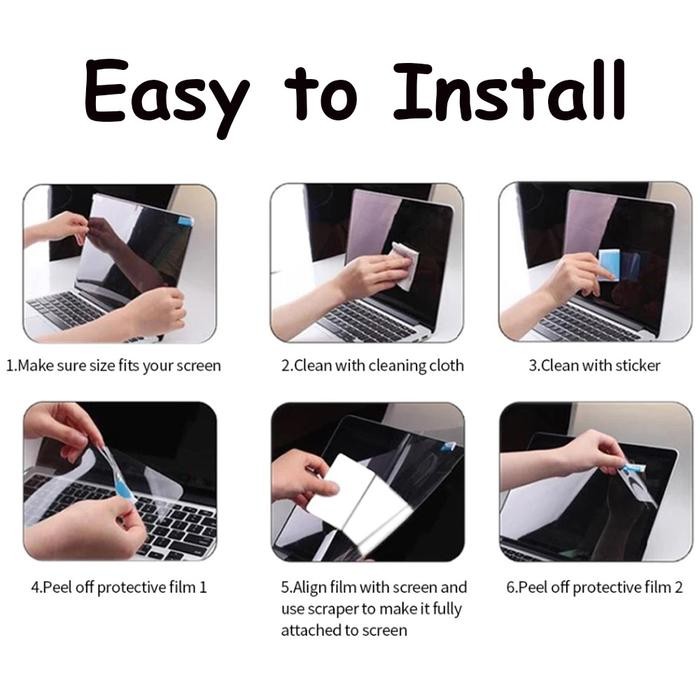 Easy to Install

1.Make sure size fits your screen

2.Clean with cleaning cloth

3.Clean with sticker

4.Peel off protective film 1

5.Align film with screen and use scraper to make it fully attached to screen

6.Peel off protective film 2