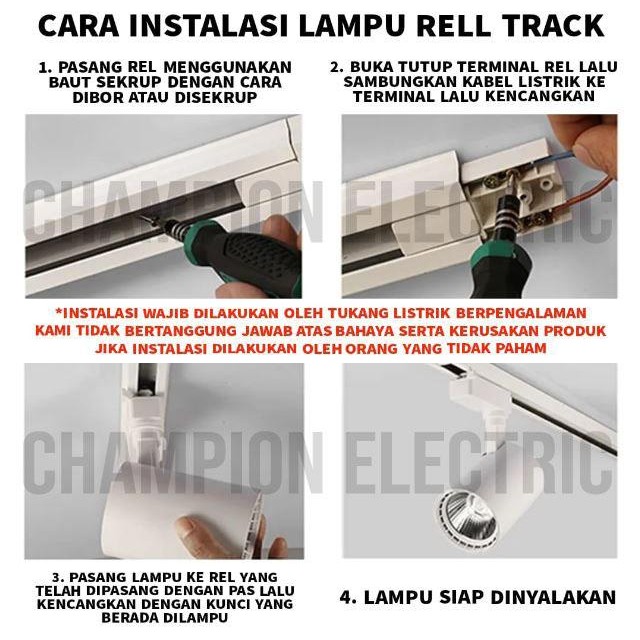 CARA INSTALASI LAMPU RELL TRACK

1. PASANG REL MENGGUNAKAN BAUT SEKRUP DENGAN CARA DIBOR ATAU DISEKRUP

2. BUKA TUTUP TERMINAL REL LALU SAMBUNGKAN KABEL LISTRIK KE TERMINAL LALU KENCANGKAN

CHAMPION ELECTRIC

*INSTALASI WAJIB DILAKUKAN OLEH TUKANG LISTRIK BERPENGALAMAN
KAMI TIDAK BERTANGGUNG JAWAB ATAS BAHAYA SERTA KERUSAKAN PRODUK
JIKA INSTALASI DILAKUKAN OLEH ORANG YANG TIDAK PAHAM

CHAMPION ELECTRIC

3. PASANG LAMPU KE REL YANG TELAH DIPASANG DENGAN PAS LALU KENCANGKAN DENGAN KUNCI YANG BERADA DILAMPU

4. LAMPU SIAP DINYALAKAN