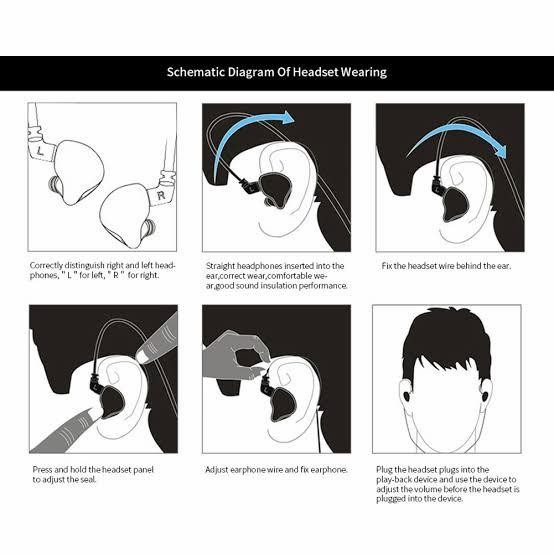 Schematic Diagram Of Headset Wearing

L

R

Correctly distinguish right and left headphones, " L " for left, " R " for right.

Straight headphones inserted into the ear,correct wear,comfortable wear,good sound insulation performance.

Fix the headset wire behind the ear.

Press and hold the headset panel to adjust the seal.

Adjust earphone wire and fix earphone.

Plug the headset plugs into the play-back device and use the device to adjust the volume before the headset is plugged into the device.