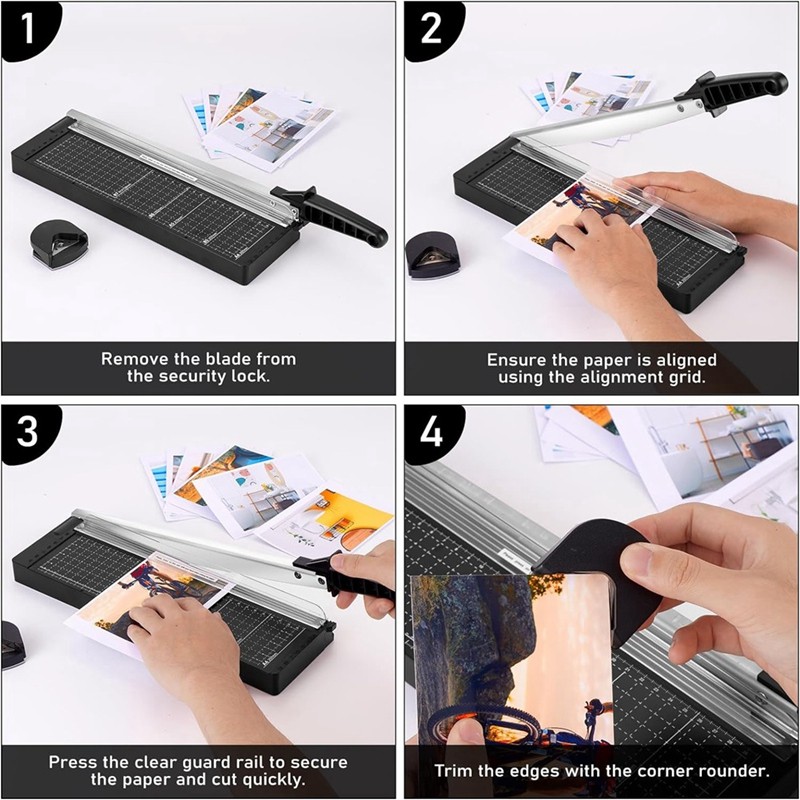 1

Remove the blade from the security lock.

2

Ensure the paper is aligned using the alignment grid.

3

Press the clear guard rail to secure the paper and cut quickly.

4

Trim the edges with the corner rounder.