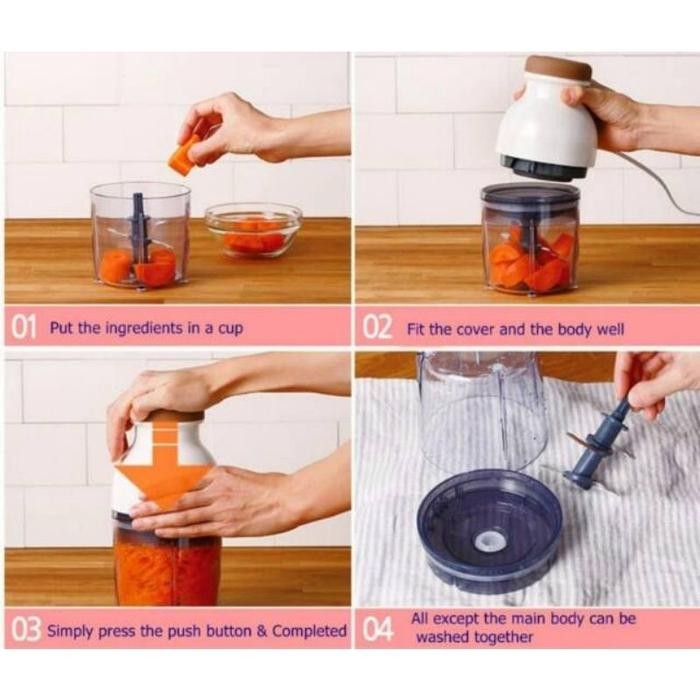 01 Put the ingredients in a cup

02 Fit the cover and the body well

03 Simply press the push button & Completed

04 All except the main body can be washed together