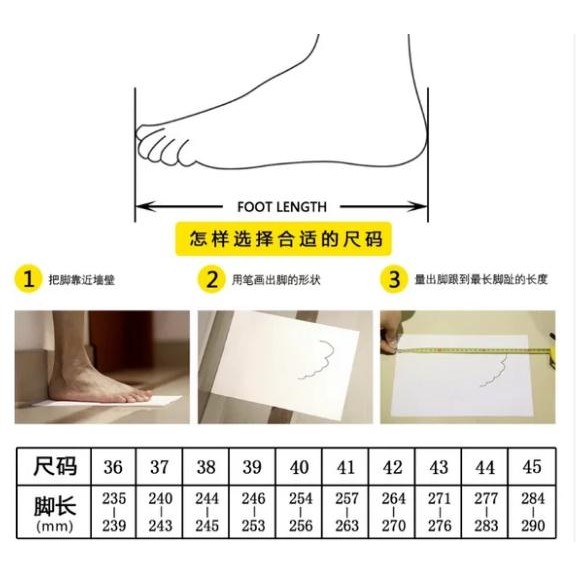 FOOT LENGTH

怎样选择合适的尺码

1 把脚靠近墙壁

2 用笔画出脚的形状

3 量出脚跟到最长脚趾的长度

| 尺码 | 36 | 37 | 38 | 39 | 40 | 41 | 42 | 43 | 44 | 45 |
|---|---|---|---|---|---|---|---|---|---|---|
| 脚长 (mm) | 235 \| 239 | 240 \| 243 | 244 \| 245 | 246 \| 253 | 254 \| 256 | 257 \| 263 | 264 \| 270 | 271 \| 276 | 277 \| 283 | 284 \| 290 |