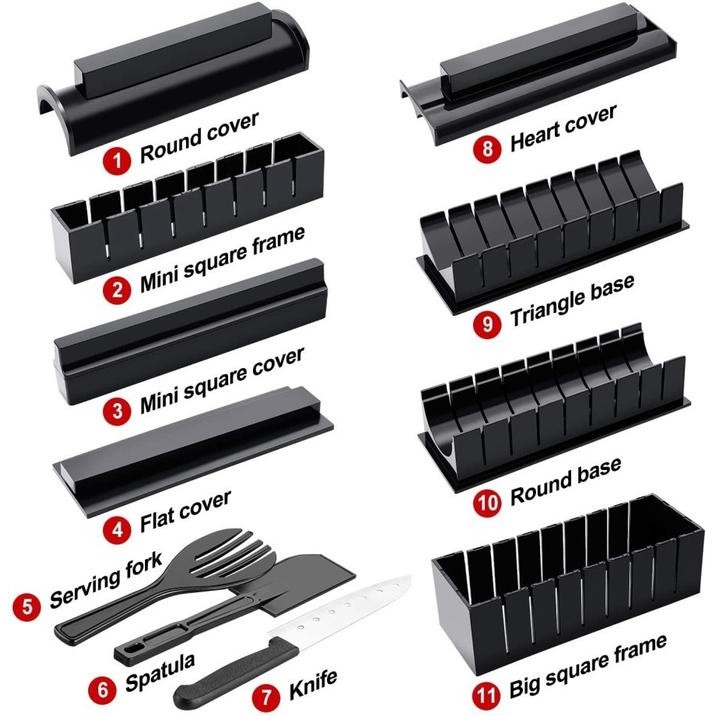 1 Round cover

2 Mini square frame

3 Mini square cover

4 Flat cover

5 Serving fork

6 Spatula

7 Knife

8 Heart cover

9 Triangle base

10 Round base

11 Big square frame