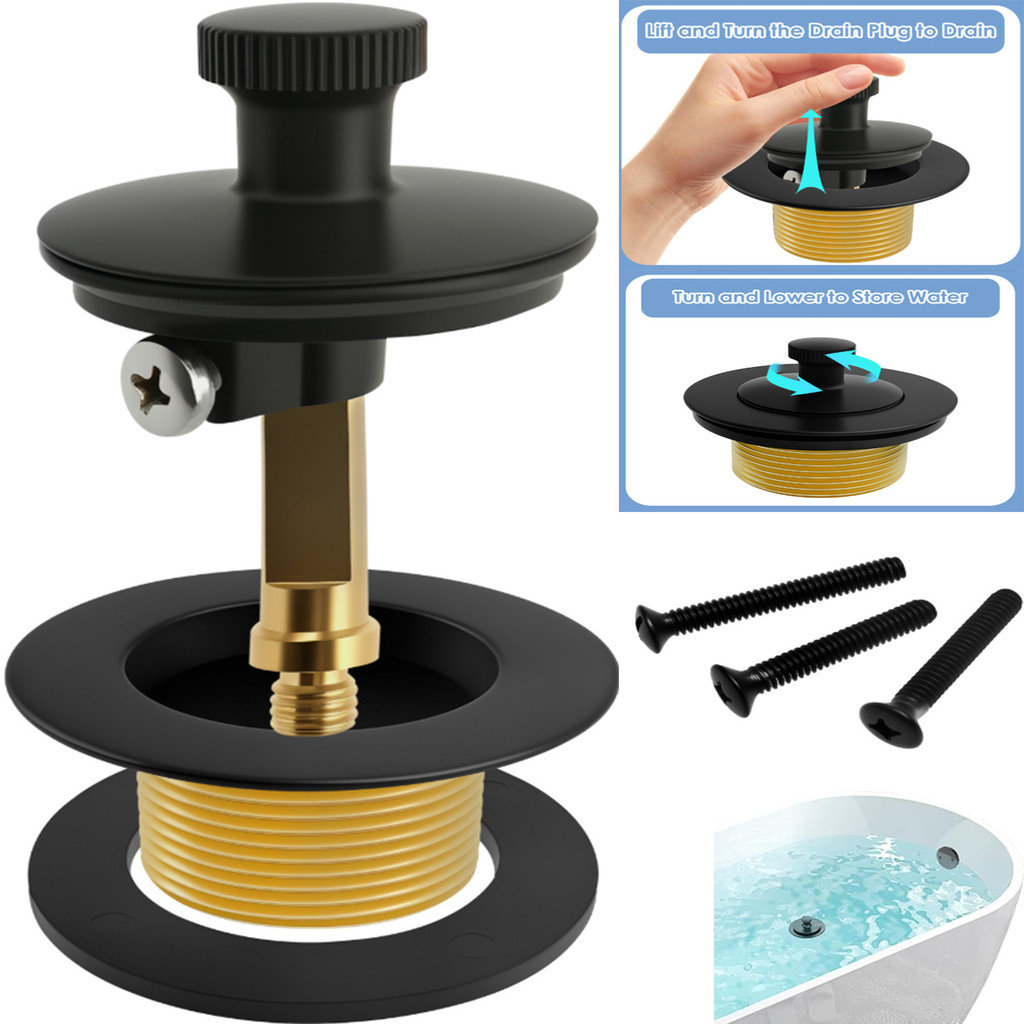 Lift and Turn the Drain Plug to Drain

Turn and Lower to Store Water