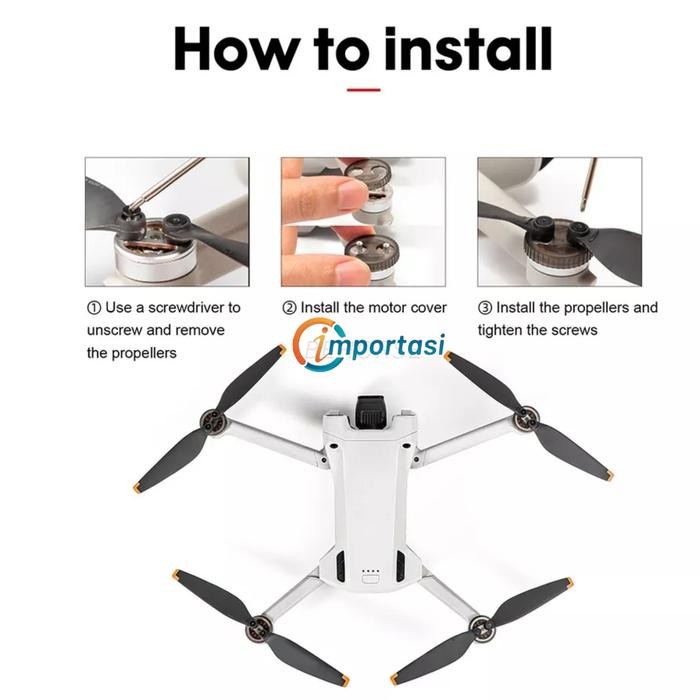 How to install

① Use a screwdriver to unscrew and remove the propellers

② Install the motor cover

③ Install the propellers and tighten the screws

importasi