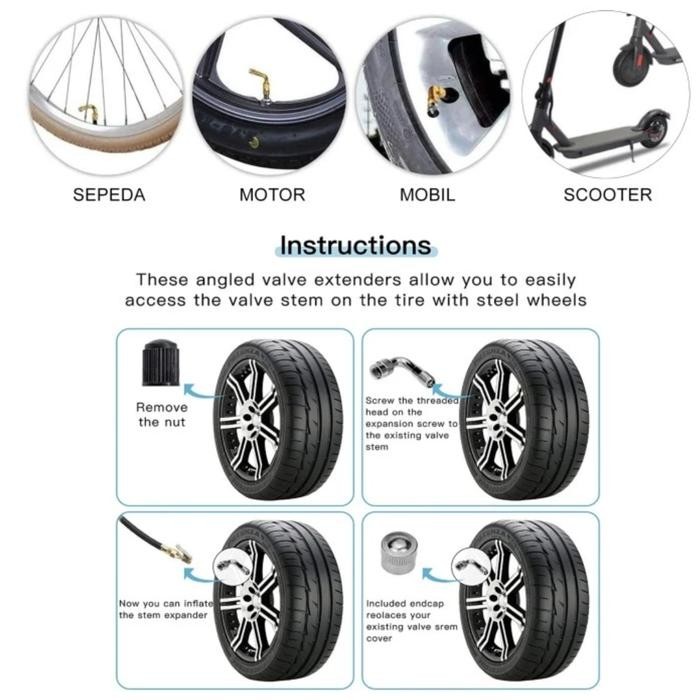 SEPEDA

MOTOR

MOBIL

SCOOTER

Instructions

These angled valve extenders allow you to easily access the valve stem on the tire with steel wheels

Remove the nut

Screw the threaded head on the expansion screw to the existing valve stem

Now you can inflate the stem expander

Included endcap reolaces your existing valve srem cover