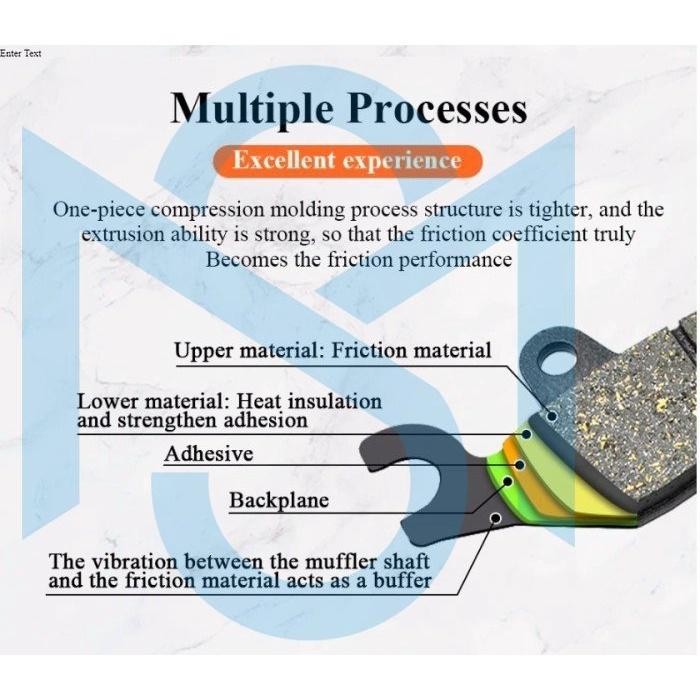 Enter Text

Multiple Processes

Excellent experience

One-piece compression molding process structure is tighter, and the extrusion ability is strong, so that the friction coefficient truly Becomes the friction performance

Upper material: Friction material

Lower material: Heat insulation and strengthen adhesion

Adhesive

Backplane

The vibration between the muffler shaft and the friction material acts as a buffer